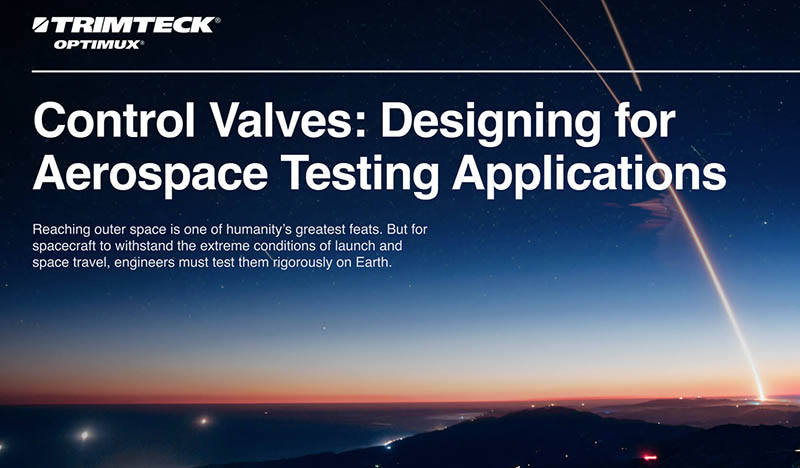 TRIMTECK®
OPTIMUX®

Control Valves: Designing for Aerospace Testing Applications

Reaching outer space is one of humanity's greatest feats. But for spacecraft to withstand the extreme conditions of launch and space travel, engineers must test them rigorously on Earth.